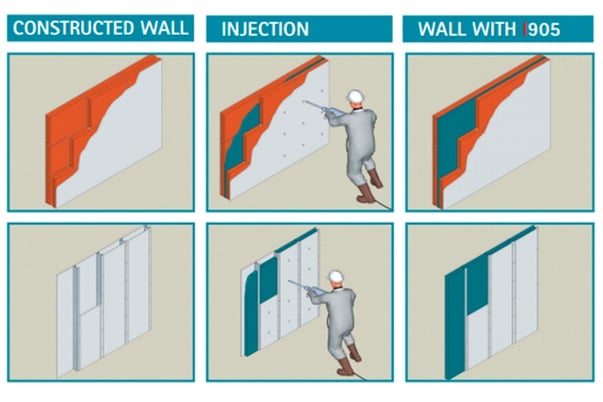 CONSTRUCTED WALL

INJECTION

WALL WITH I905