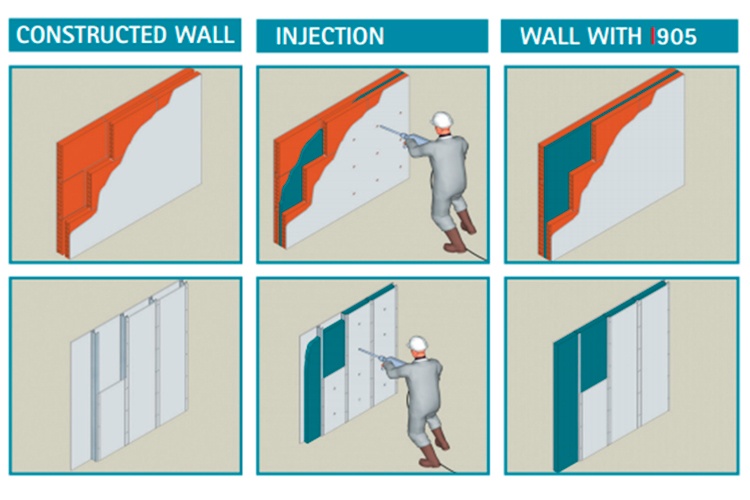 CONSTRUCTED WALL

INJECTION

WALL WITH I905